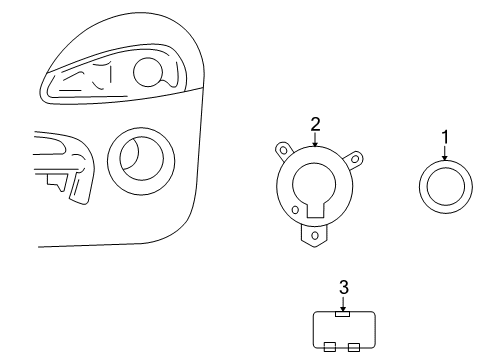 2

1

3