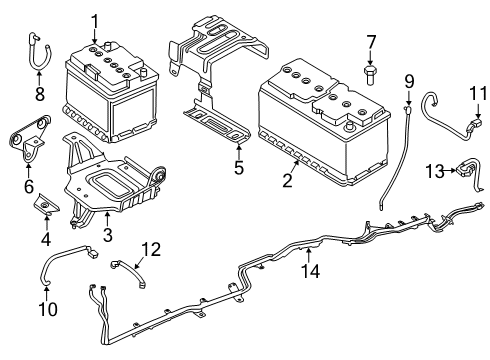 1
8
7
9
11
6
5
2
13
4
3
12
14
10