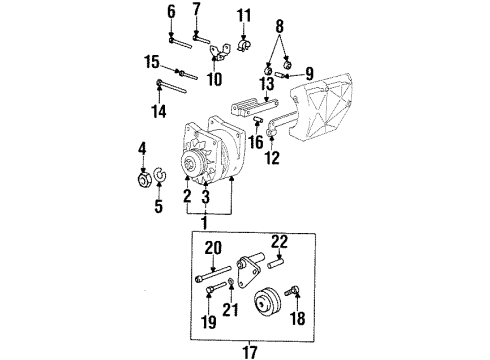 6
7
11
8
15
10
9
13
14
16
12
4
5
2
3
1
20
22
19
21
18
17