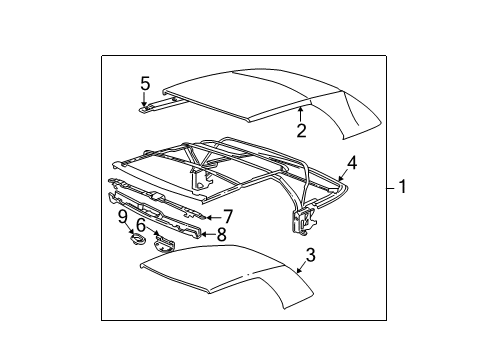 5
2
4
1
7
9
6
8
3