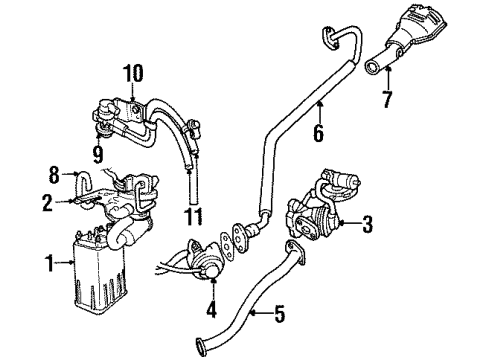 10
7
6
9
8
2
11
3
1
4
5