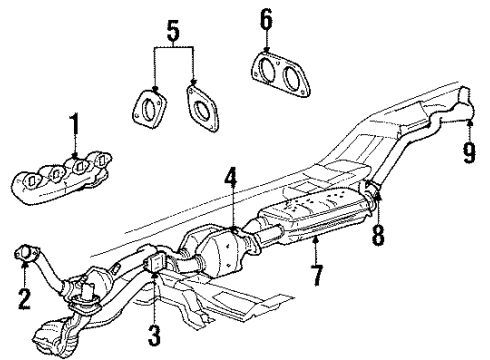 5
6
1
9
4
8
7
2
3