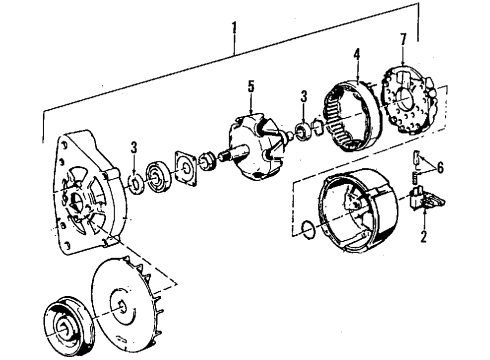 1
7
4
5
3
3
6
2