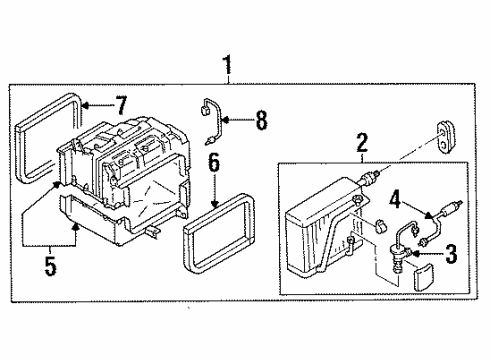 1
7
8
2
6
4
3
5