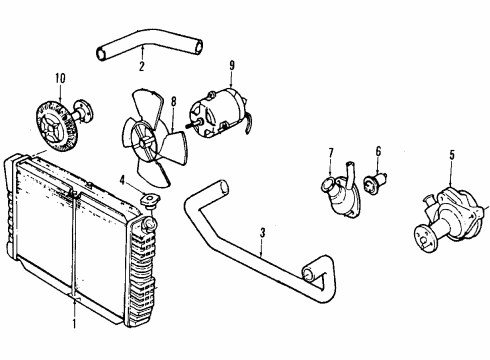 2
9
10
8
7
6
5
4
3
1