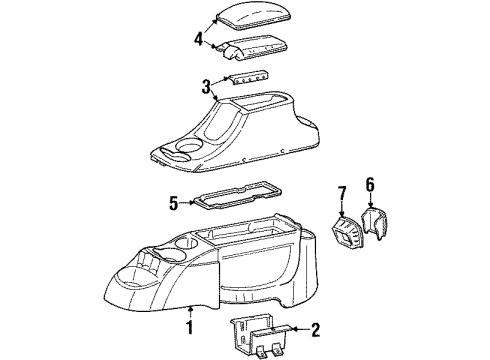 4
3
5
7
6
1
2