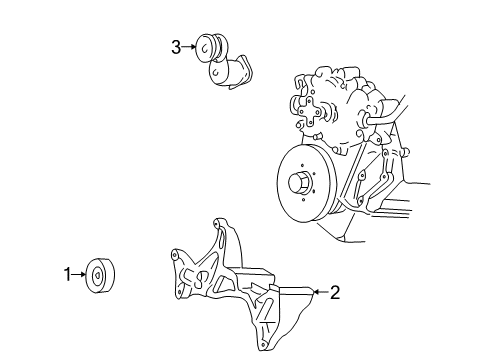 3
1
2