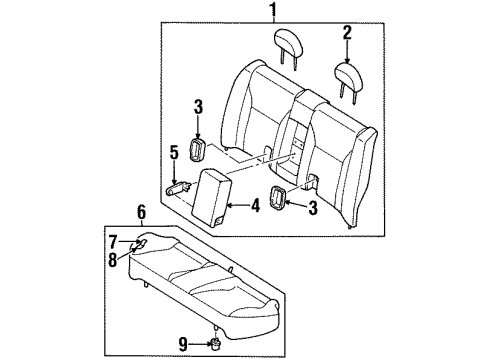 1
2
3
5
4
3
6
7
8
9