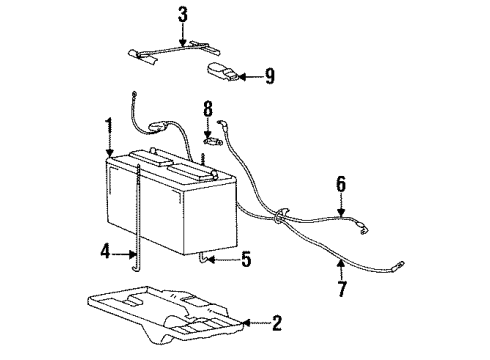 3
9
8
1
6
4
5
7
2