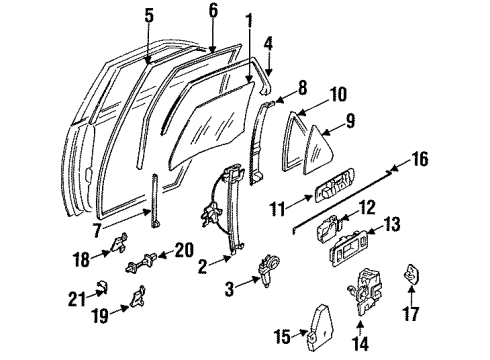 5
6
1
4
8
10
9
16
11
12
13
7
18
20
2
3
21
19
17
15
14