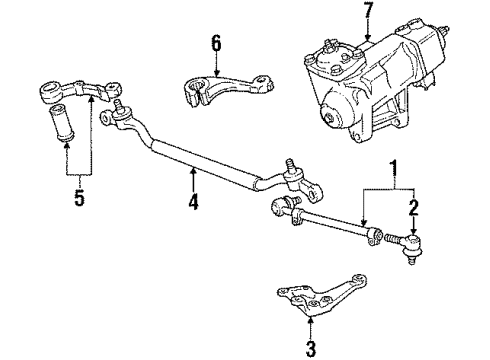 7
6
5
4
1
2
3