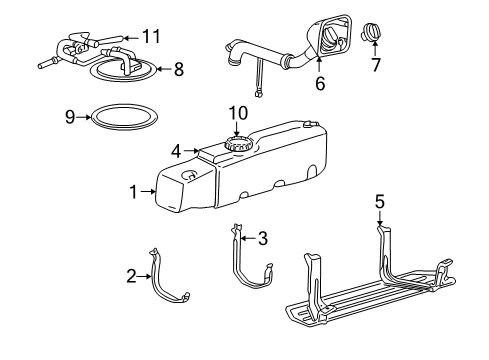 11
8
6
7
9
10
4
1
5
3
2