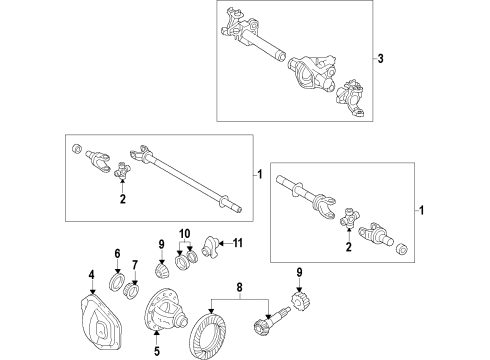 3
1
2
1
2
10
9
11
6
7
4
9
8
5