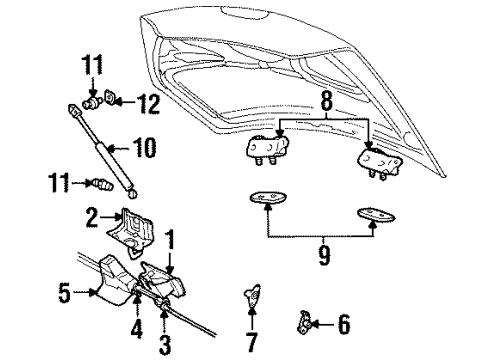 11
12
8
10
11
2
1
9
5
4
3
7
6