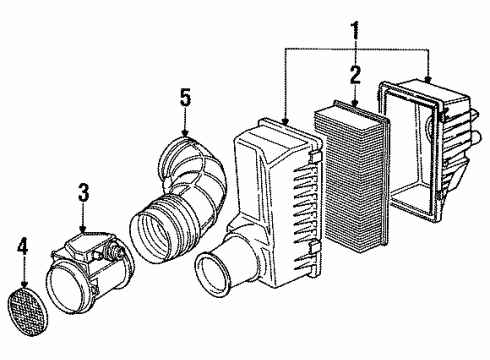 1
2
5
3
4