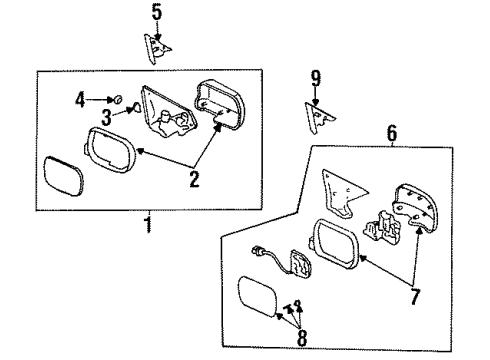 5
4
3
2
1
9
6
7
8