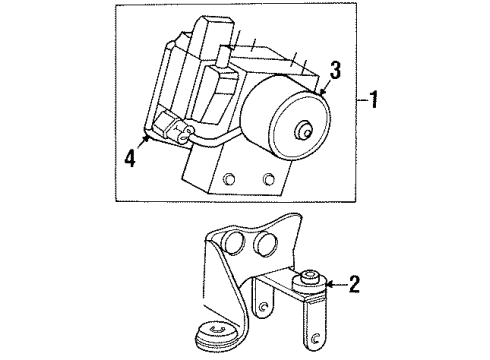 3
1
4
2