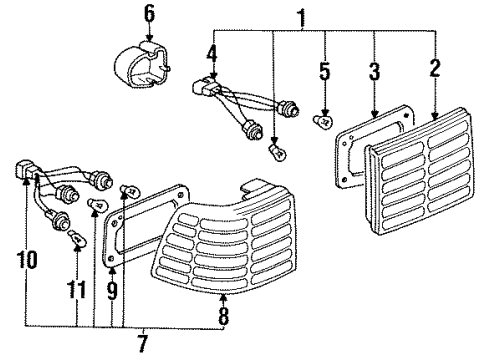 6
1
4
5
3
2
10
11
9
8
7