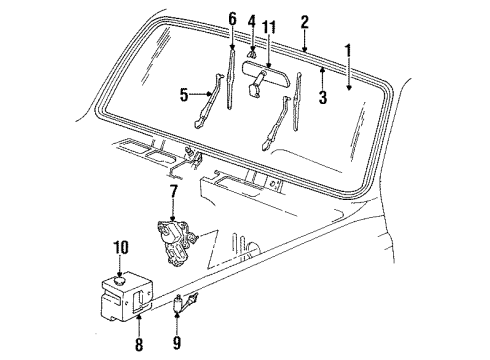 6
4
11
2
1
5
3
7
10
8
9