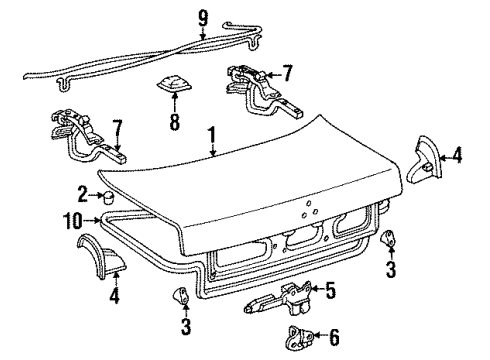 9
7
8
7
1
4
2
10
3
4
5
3
6