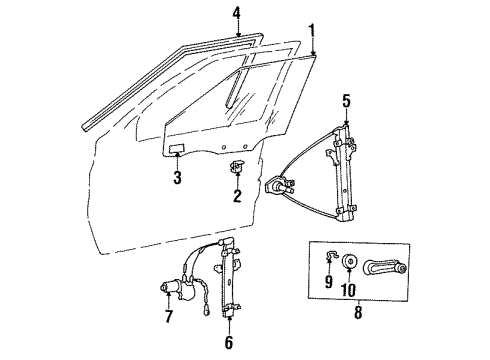 4
1
5
3
2
9
10
8
7
6