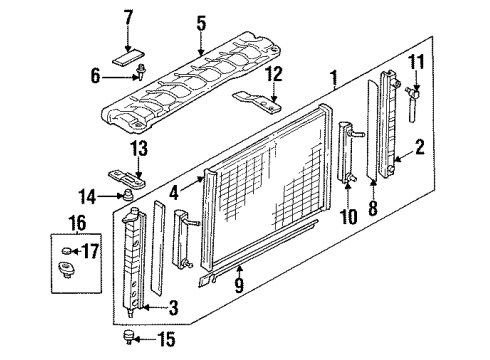 7
5
6
12
1
11
2
13
4
14
10
8
16
17
9
3
15