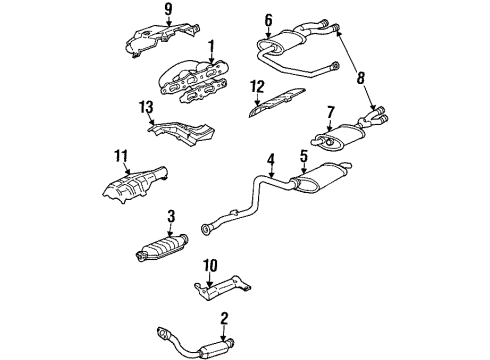 9
6
1
8
12
13
7
11
4
5
3
10
2