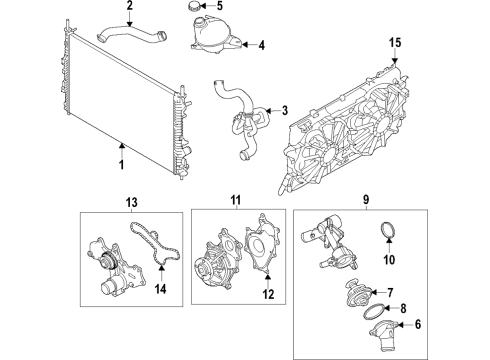 2
5
4
15
3
1
13
11
9
10
14
12
7
8
6