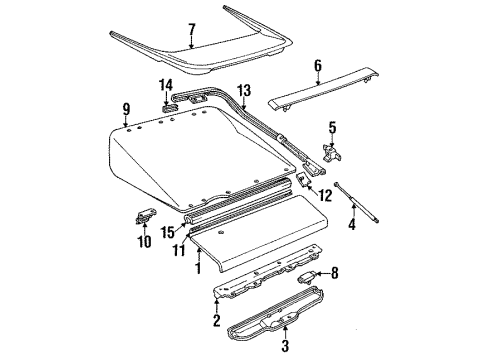 7
6
14
13
9
5
12
4
10
15
11
1
8
2
3