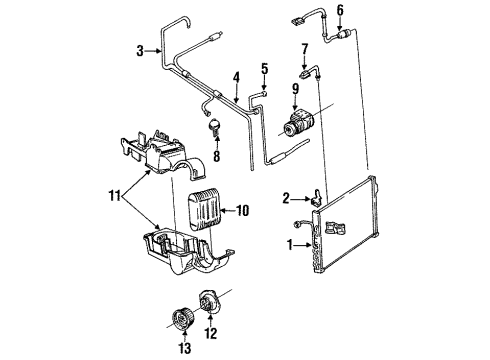 6
3
7
5
4
9
8
11
2
10
1
12
13