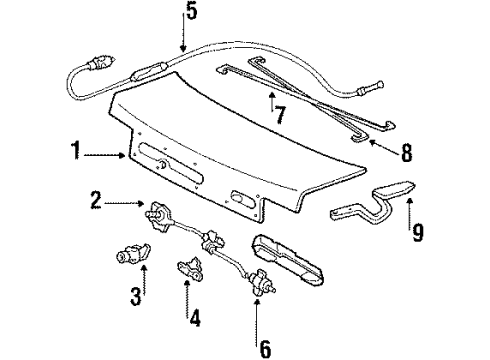 5
7
8
1
2
9
3
4
6