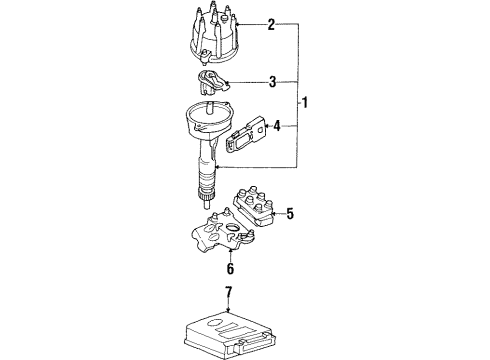 2
3
1
4
5
6
7