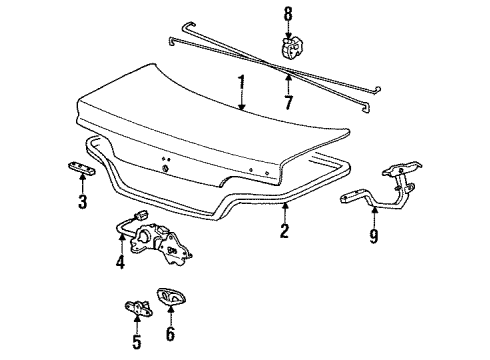 8
1
7
3
2
9
4
5
6