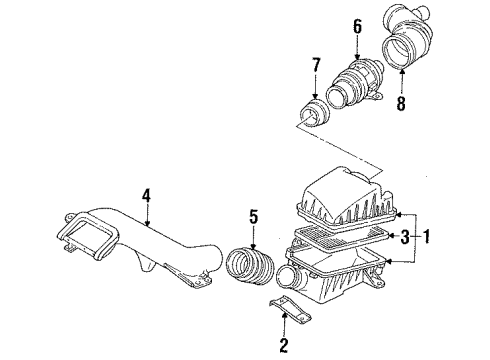 6
7
8
4
5
3
1
2