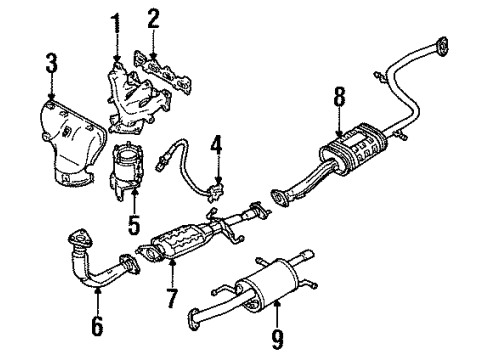 1
2
3
8
4
5
6
7
9