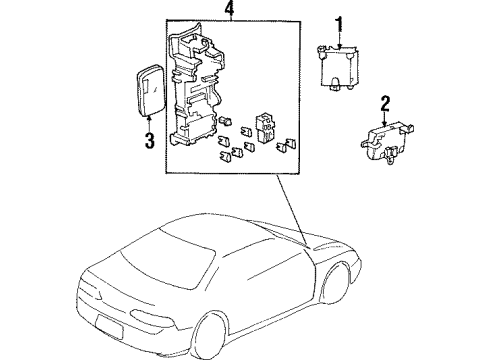 4
1
2
3