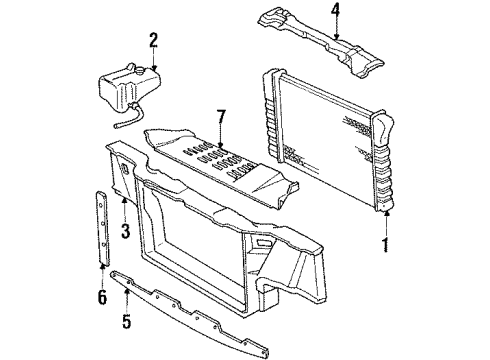 4
2
7
3
1
6
5