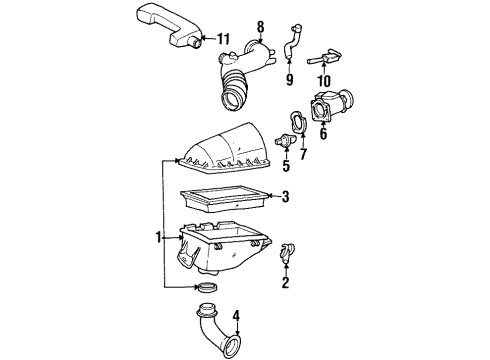 11
8
9
10
6
7
5
3
1
2
4