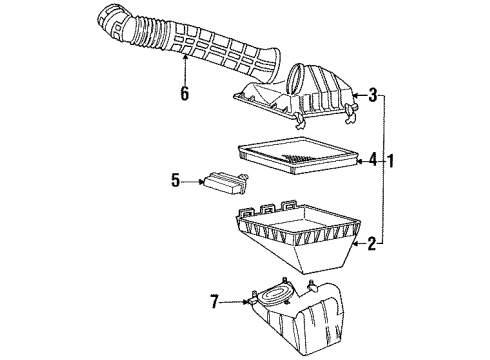 6
3
4
1
5
2
7