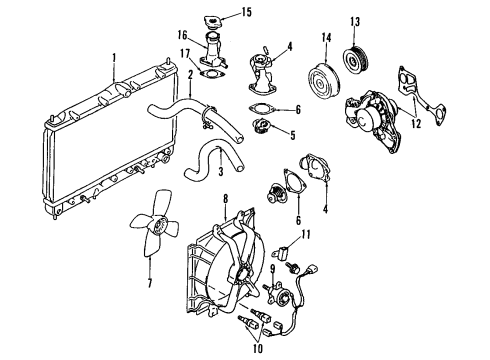 15
16
17
1
2
4
14
13
6
5
12
3
4
6
8
11
7
9
10