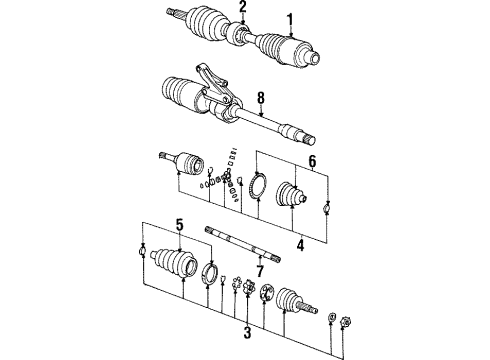 2
1
8
6
4
5
7
3