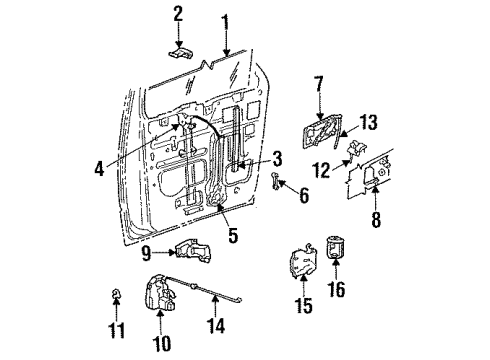 2
1
7
13
4
3
12
6
8
5
9
15
16
11
10
14