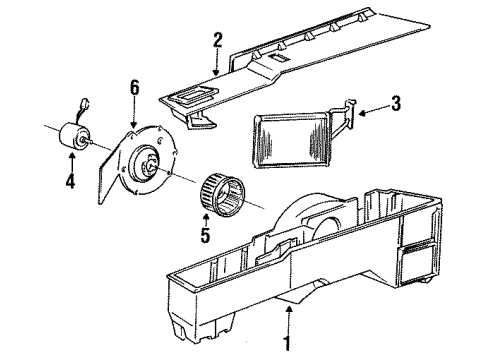 2
6
3
4
5
1