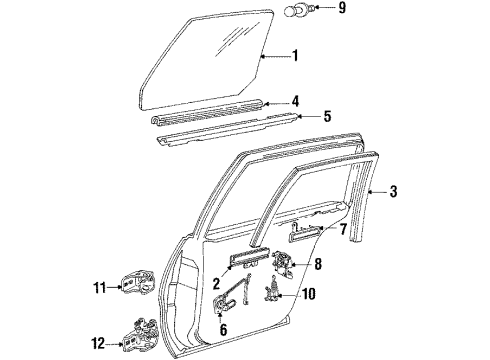 9
1
4
5
3
7
8
2
11
10
6
12