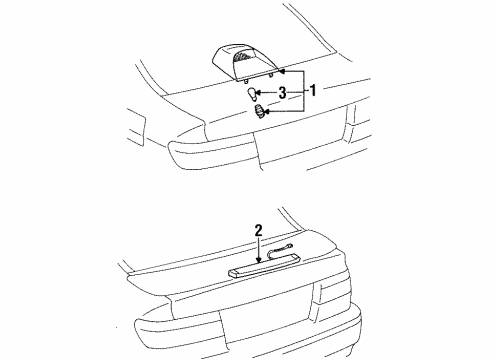 3
1
2