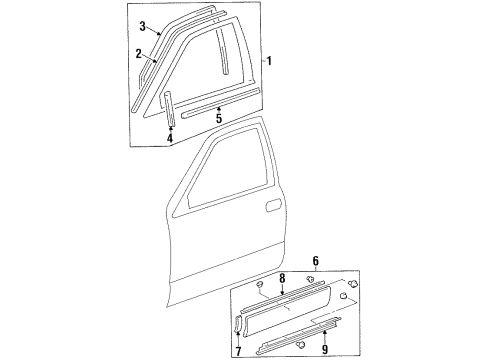 3
2
1
4
5
6
8
7
9