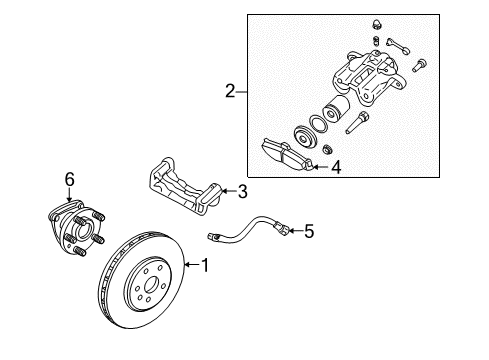 2
4
6
3
5
1