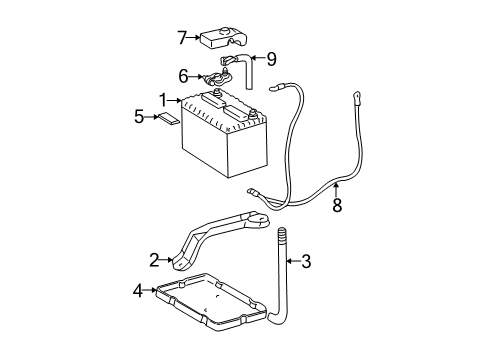 7
9
6
1
5
8
2
3
4