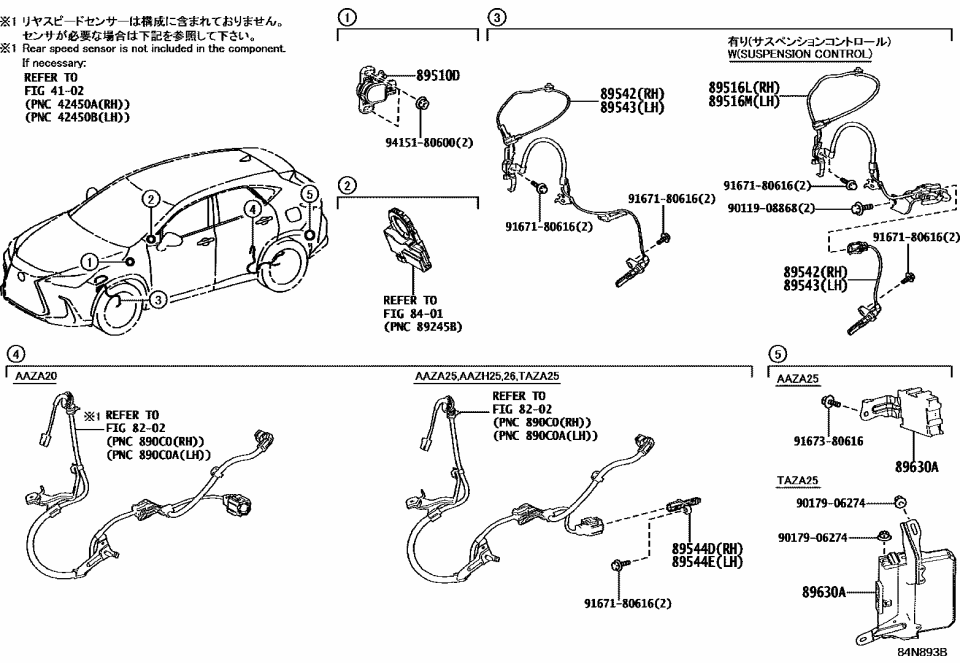 ※1 リヤスピードセンサーは構成に含まれておりません。
センサが必要な場合は下記を参照して下さい。
※1 Rear speed sensor is not included in the component.
If necessary:
REFER TO
FIG 41-02
(PNC 42450A(RH))
(PNC 42450B(LH))

1
2
3
4
5

1
89510D
94151-80600(2)

2
REFER TO
FIG 84-01
(PNC 89245B)

3
89542(RH)
89543(LH)
91671-80616(2)
91671-80616(2)

有り(サスペンションコントロール)
W(SUSPENSION CONTROL)
89516L(RH)
89516M(LH)
91671-80616(2)
90119-08868(2)
91671-80616(2)
89542(RH)
89543(LH)

4
AAZA20
※1 REFER TO
FIG 82-02
(PNC 890C0(RH))
(PNC 890C0A(LH))

AAZA25,AAZH25,26,TAZA25
REFER TO
FIG 82-02
(PNC 890C0(RH))
(PNC 890C0A(LH))
89544D(RH)
89544E(LH)
91671-80616(2)

5
AAZA25
91673-80616
89630A

TAZA25
90179-06274
90179-06274
89630A

84N893B