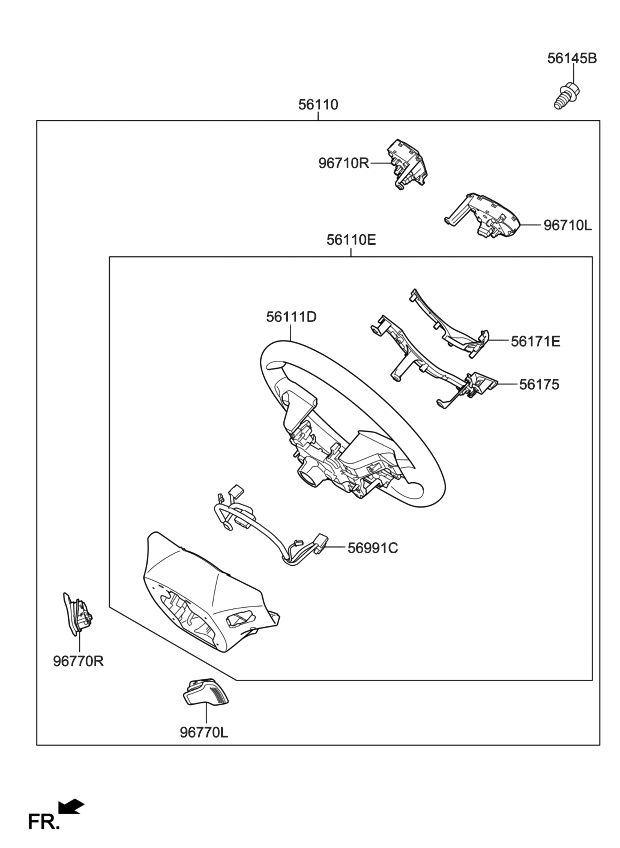 56145B

56110

96710R

96710L

56110E

56111D

56171E

56175

56991C

96770R

96770L

FR.